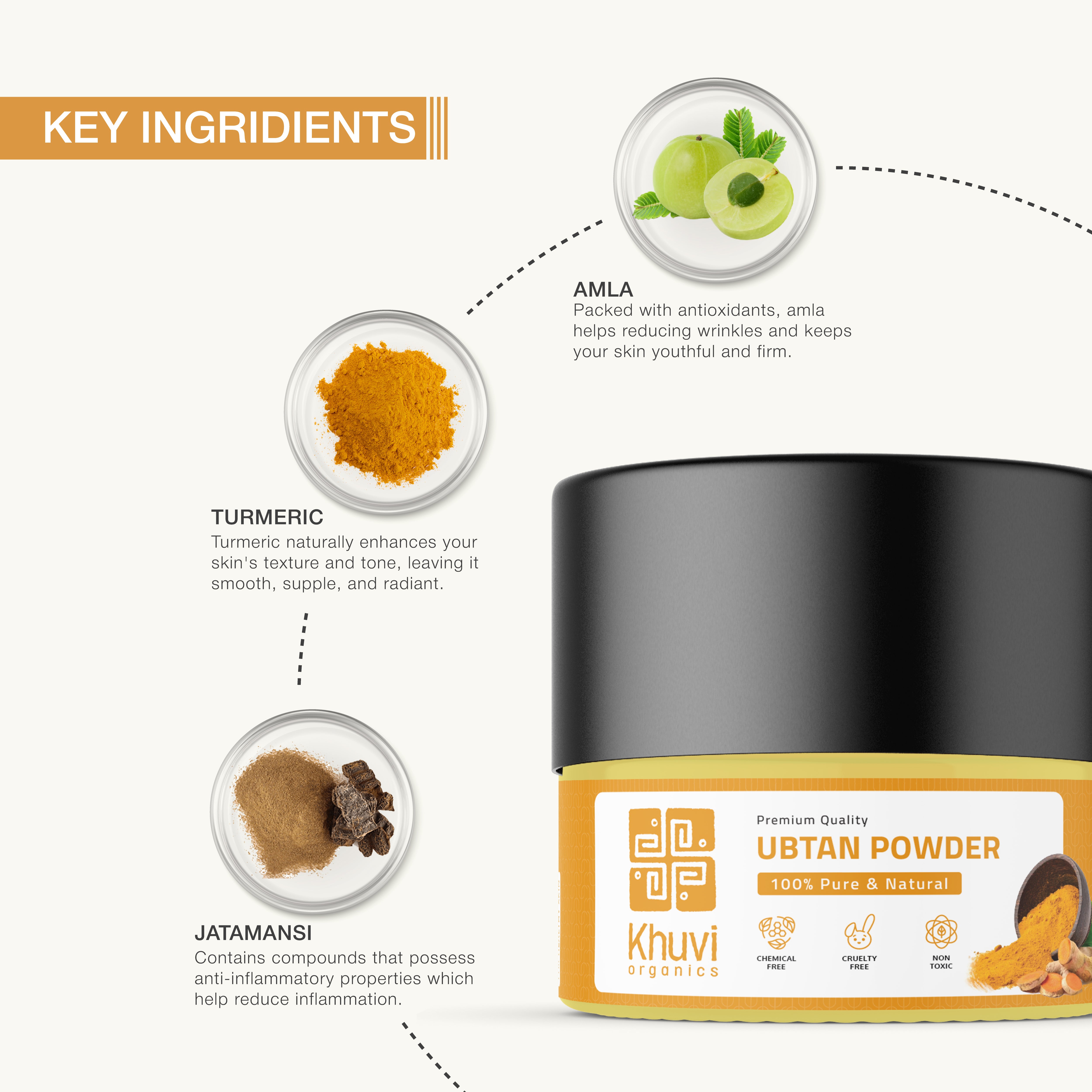 KEY INGRIDIENTS

AMLA
Packed with antioxidants, amla helps reducing wrinkles and keeps your skin youthful and firm.

TURMERIC
Turmeric naturally enhances your skin's texture and tone, leaving it smooth, supple, and radiant.

JATAMANSI
Contains compounds that possess anti-inflammatory properties which help reduce inflammation.

Khuvi organics

Premium Quality
UBTAN POWDER
100% Pure & Natural

CHEMICAL FREE
CRUELTY FREE
NON TOXIC