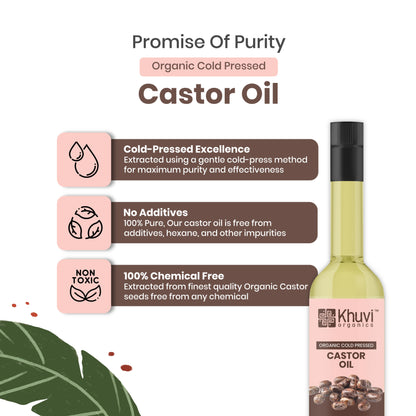 Promise Of Purity

Organic Cold Pressed

Castor Oil

Cold-Pressed Excellence
Extracted using a gentle cold-press method for maximum purity and effectiveness

No Additives
100% Pure, Our castor oil is free from additives, hexane, and other impurities

NON TOXIC

100% Chemical Free
Extracted from finest quality Organic Castor seeds free from any chemical

Khuvi™
organics

ORGANIC COLD PRESSED

CASTOR OIL