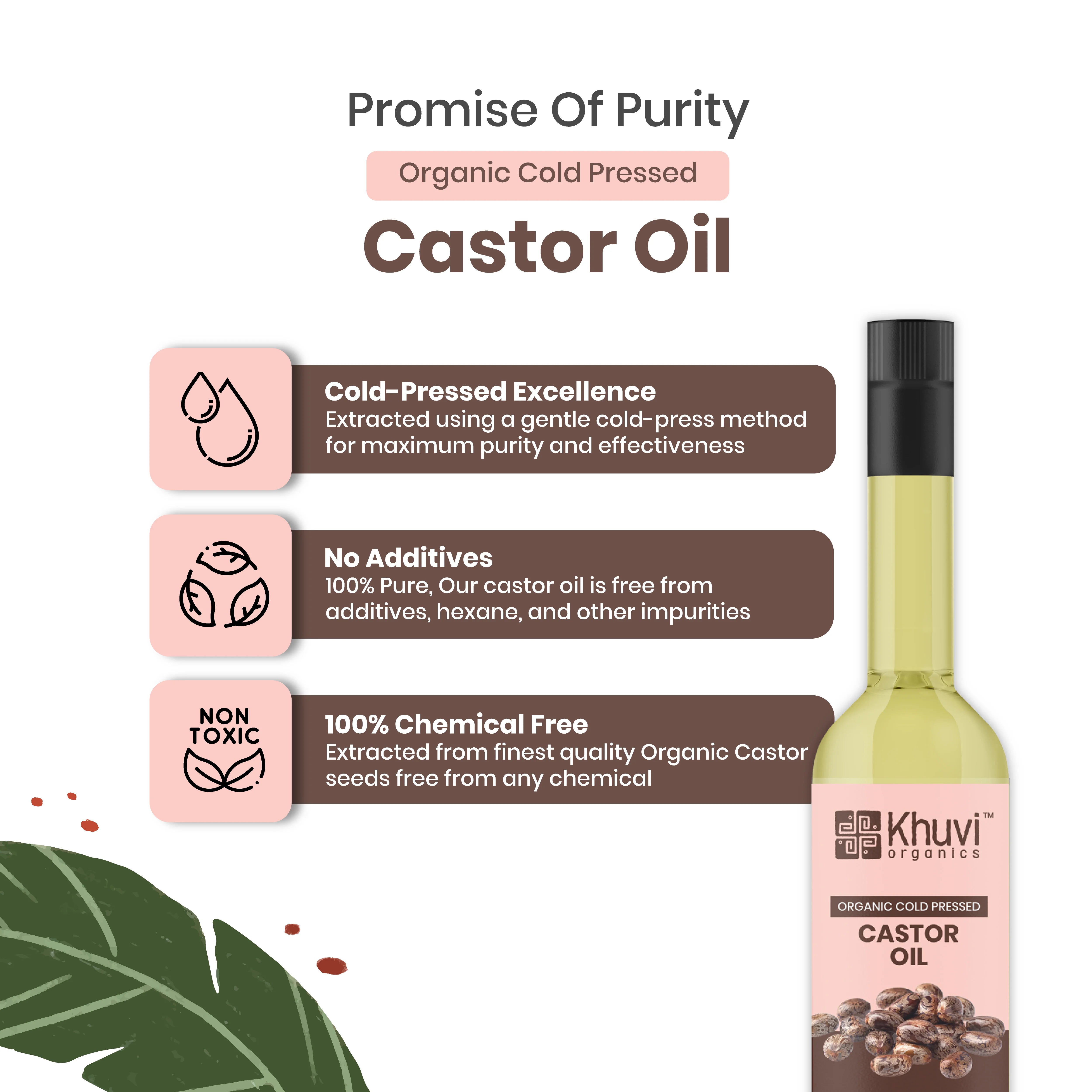 Promise Of Purity

Organic Cold Pressed

Castor Oil

Cold-Pressed Excellence
Extracted using a gentle cold-press method for maximum purity and effectiveness

No Additives
100% Pure, Our castor oil is free from additives, hexane, and other impurities

NON TOXIC

100% Chemical Free
Extracted from finest quality Organic Castor seeds free from any chemical

Khuvi™ organics

ORGANIC COLD PRESSED

CASTOR OIL