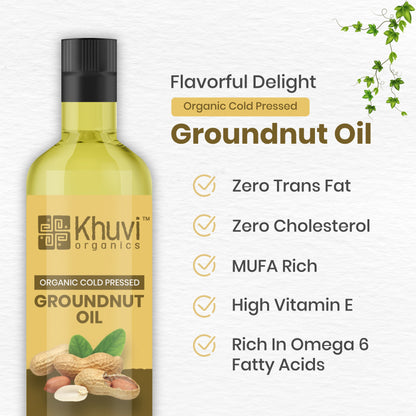 Khuvi™
organics

ORGANIC COLD PRESSED
GROUNDNUT OIL

Flavorful Delight
Organic Cold Pressed
Groundnut Oil

Zero Trans Fat
Zero Cholesterol
MUFA Rich
High Vitamin E
Rich In Omega 6 Fatty Acids