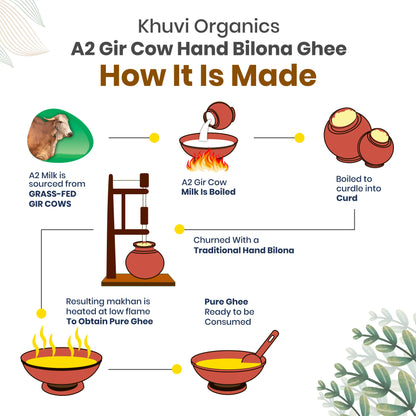 Khuvi Organics
A2 Gir Cow Hand Bilona Ghee
How It Is Made

A2 Milk is sourced from GRASS-FED GIR COWS

A2 Gir Cow Milk Is Boiled

Boiled to curdle into Curd

Churned With a Traditional Hand Bilona

Resulting makhan is heated at low flame To Obtain Pure Ghee

Pure Ghee Ready to be Consumed