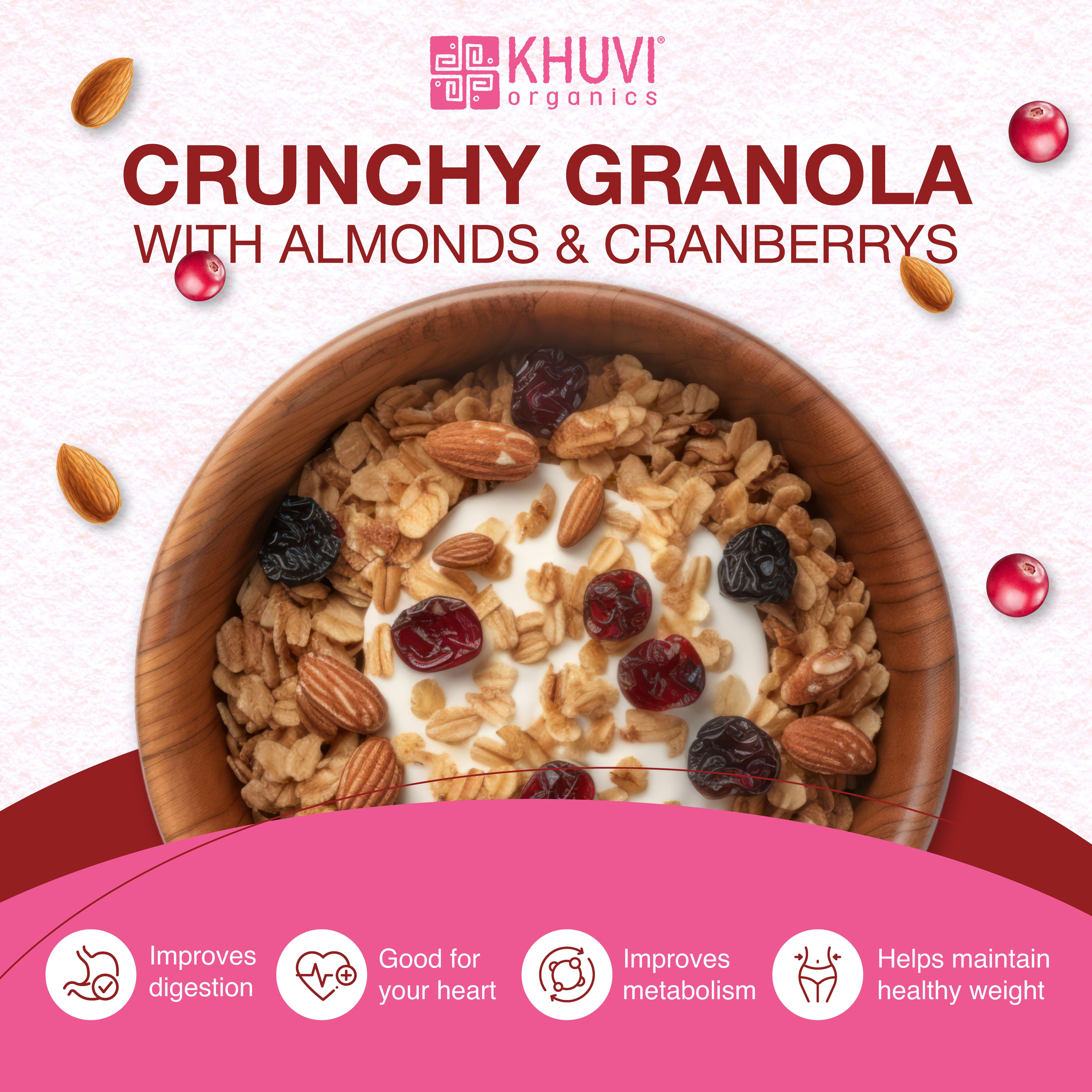 KHUVI® organics

CRUNCHY GRANOLA
WITH ALMONDS & CRANBERRYS

Improves digestion

Good for your heart

Improves metabolism

Helps maintain healthy weight